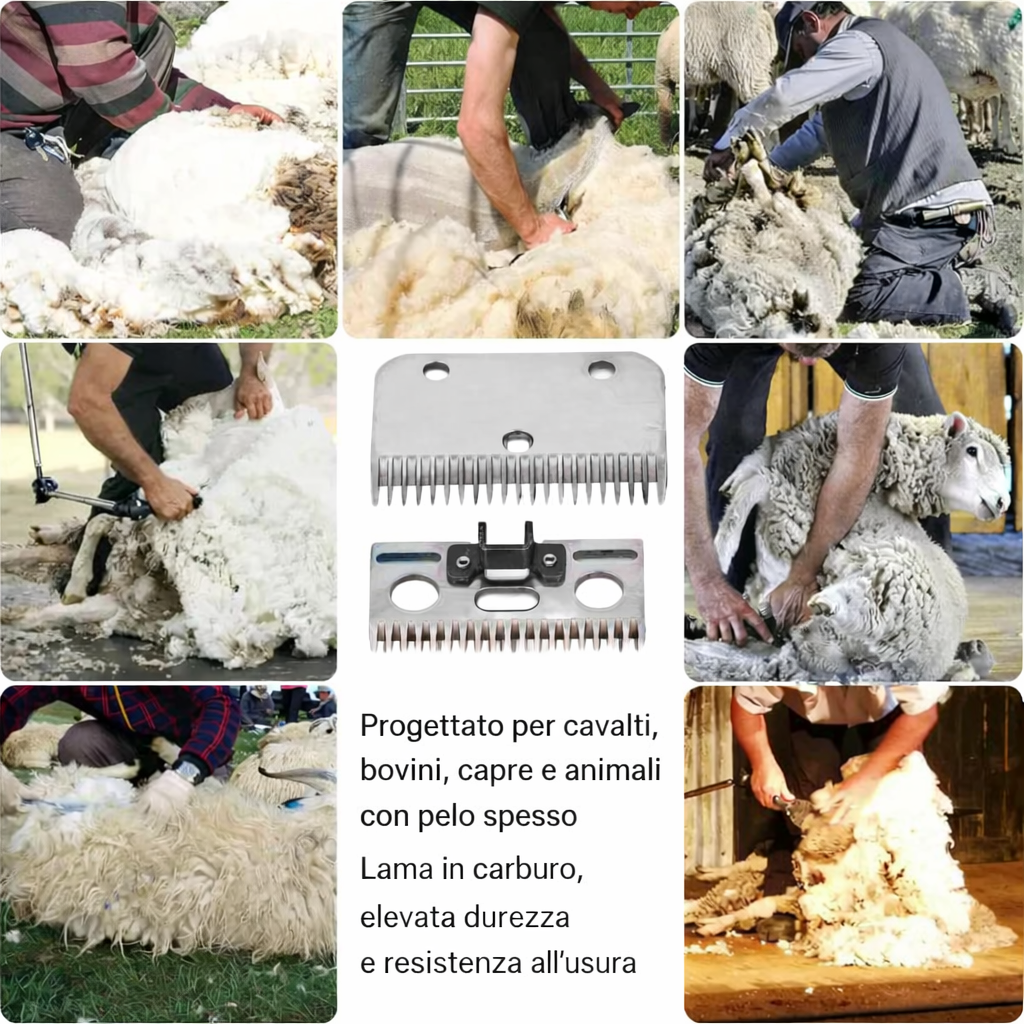 Progettato per cavalti, bovini, capre e animali con pelo spesso

Lama in carburo, elevata durezza e resistenza all'usura