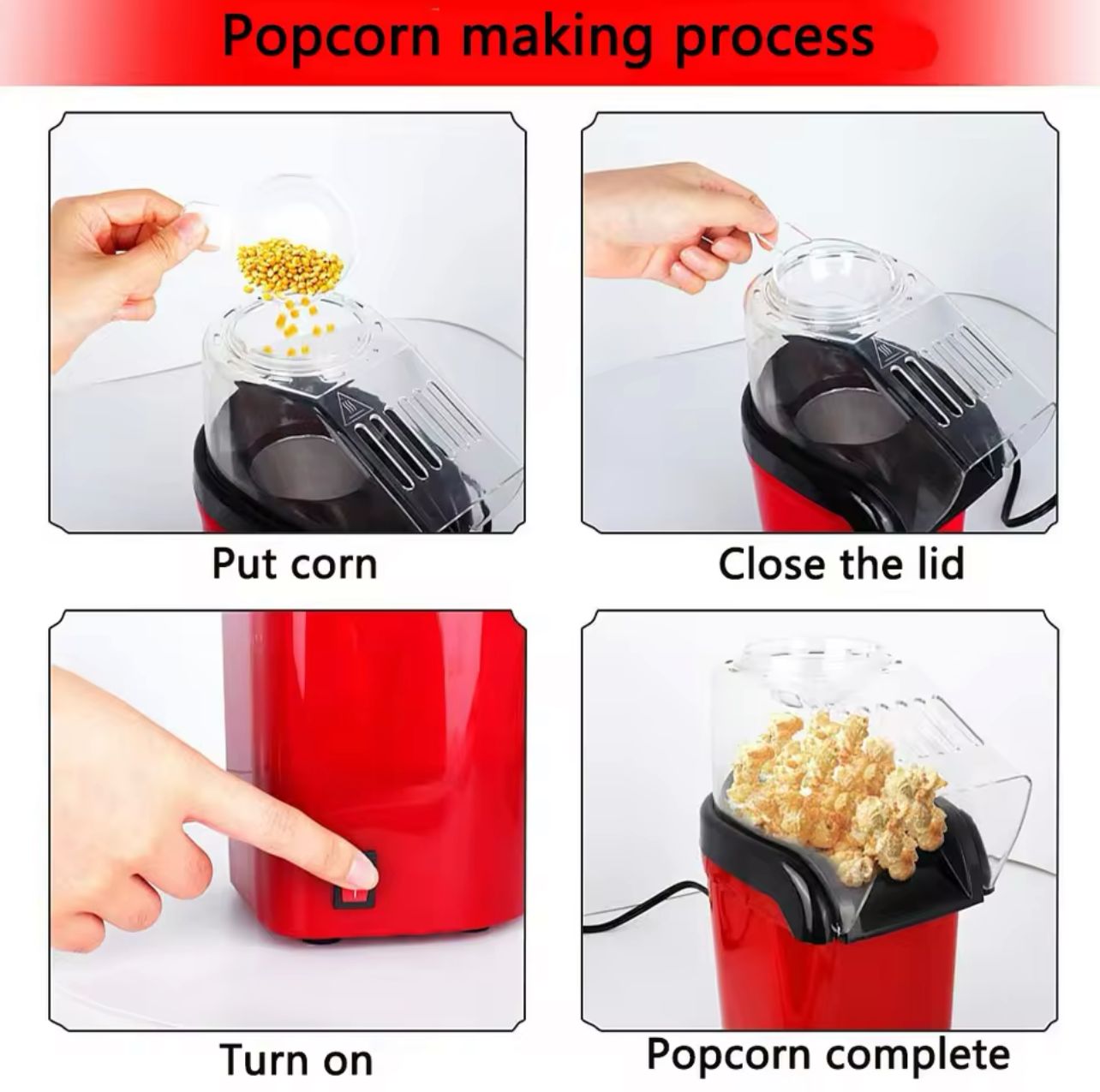 Popcorn making process

Put corn

Close the lid

Turn on

Popcorn complete