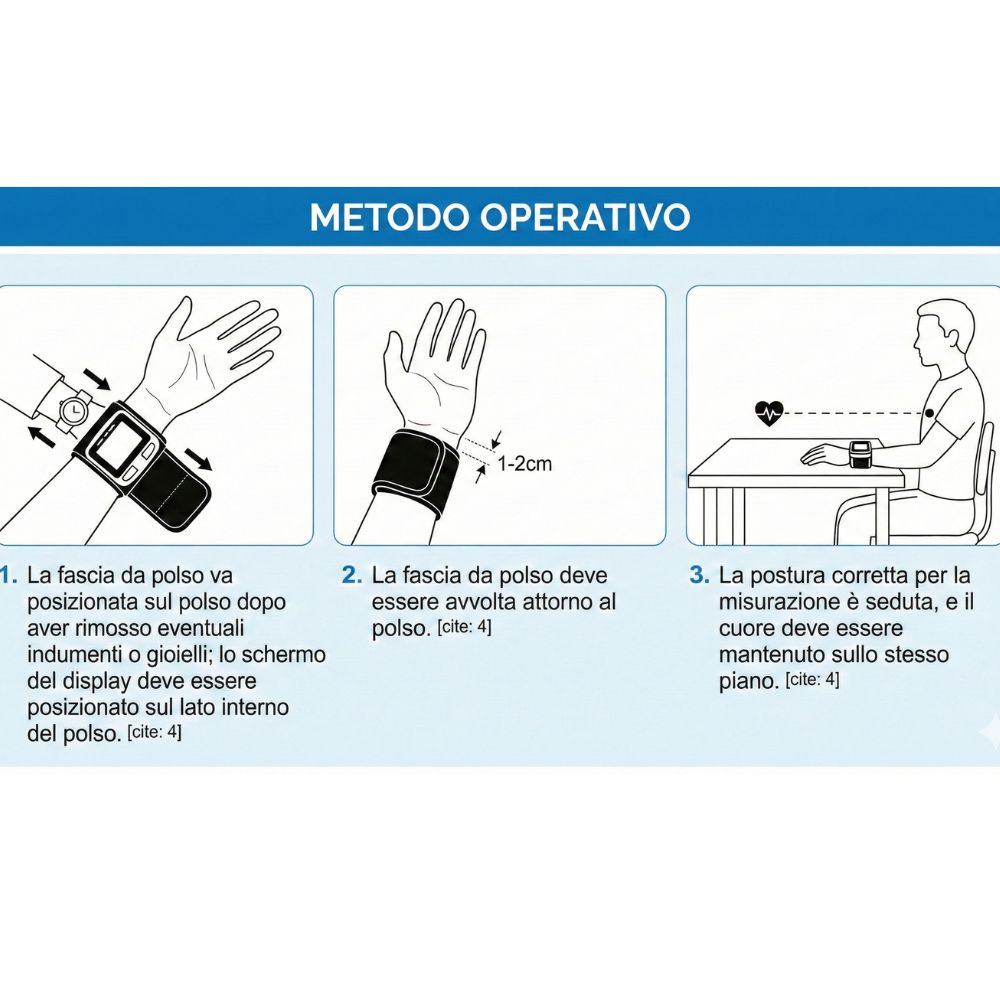 METODO OPERATIVO

1-2cm

1. La fascia da polso va posizionata sul polso dopo aver rimosso eventuali indumenti o gioielli; lo schermo del display deve essere posizionato sul lato interno del polso. [cite: 4]

2. La fascia da polso deve essere avvolta attorno al polso. [cite: 4]

3. La postura corretta per la misurazione è seduta, e il cuore deve essere mantenuto sullo stesso piano. [cite: 4]