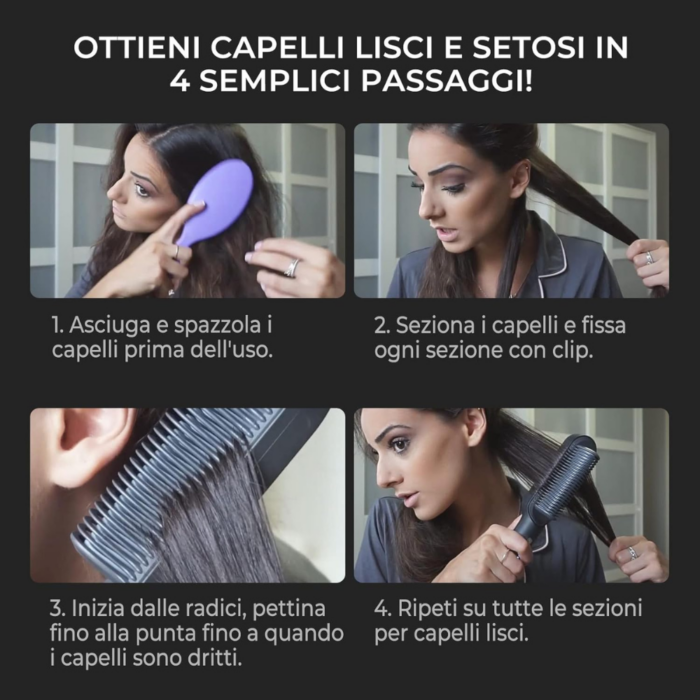 OTTIENI CAPELLI LISCI E SETOSI IN 4 SEMPLICI PASSAGGI!

1. Asciuga e spazzola i capelli prima dell'uso.

2. Seziona i capelli e fissa ogni sezione con clip.

3. Inizia dalle radici, pettina fino alla punta fino a quando i capelli sono dritti.

4. Ripeti su tutte le sezioni per capelli lisci.